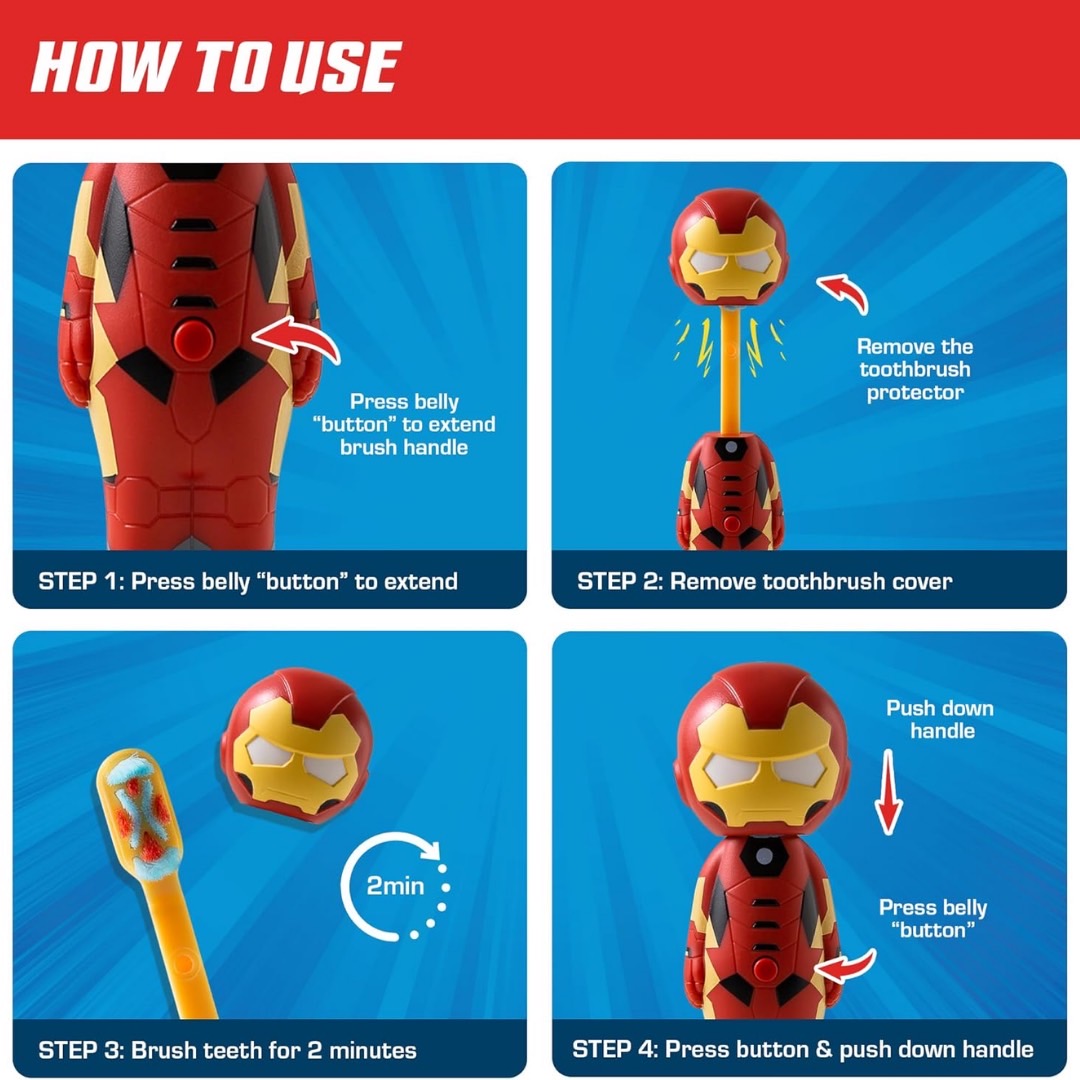 HOW TO USE

Press belly "button" to extend brush handle

STEP 1: Press belly "button" to extend

Remove the toothbrush protector

STEP 2: Remove toothbrush cover

2min

STEP 3: Brush teeth for 2 minutes

Push down handle

Press belly "button"

STEP 4: Press button & push down handle