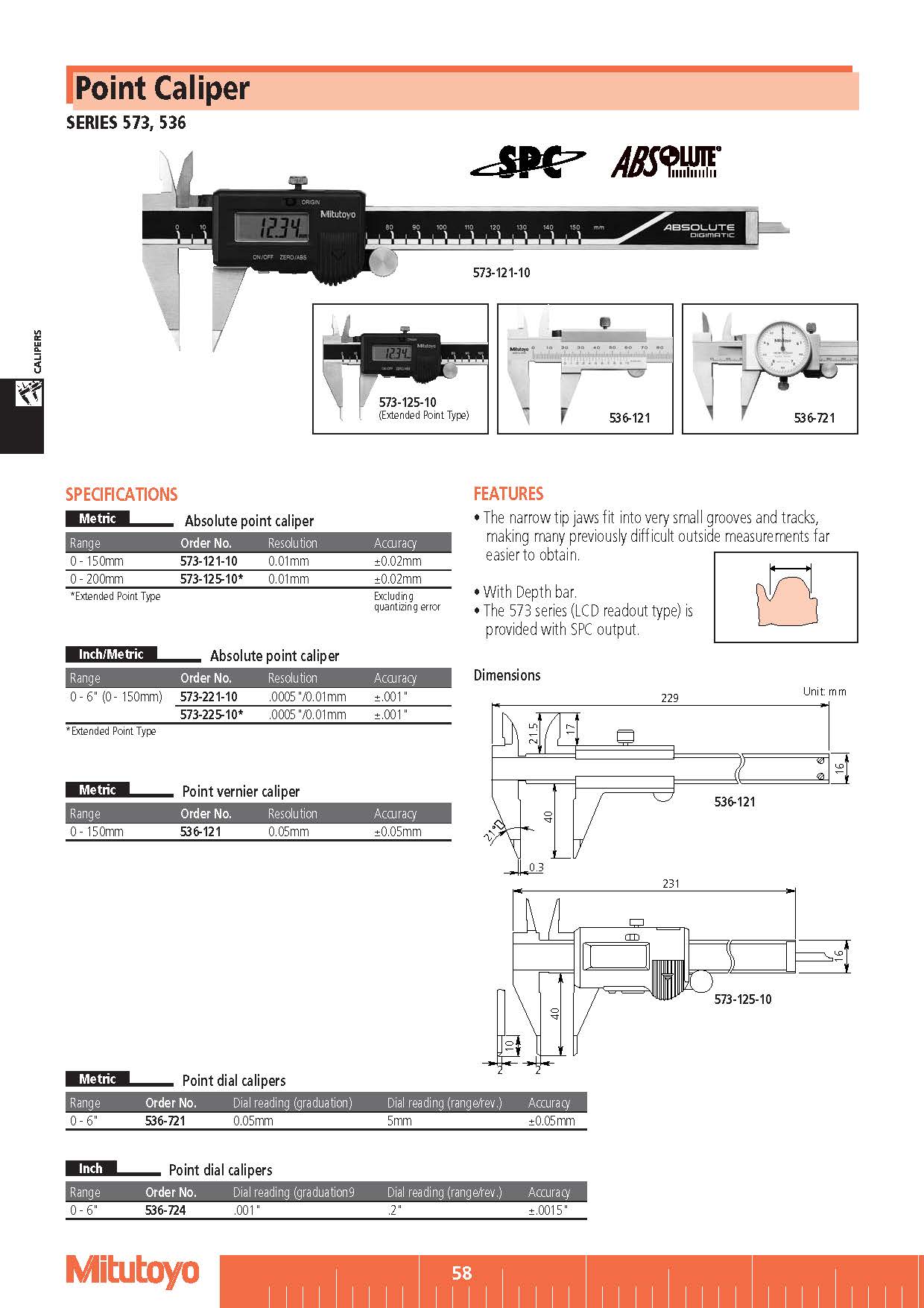 Point Caliper

SERIES 573, 536

SPC ABSOLUTE

ORIGIN Mitutoyo 12.34 mm ON/OFF ZERO/ABS

0 10 80 90 100 110 120 130 140 150 mm

ABSOLUTE DIGIMATIC

573-121-10

573-125-10
(Extended Point Type)

536-121

536-721

CALIPERS

SPECIFICATIONS

Metric Absolute point caliper

| Range | Order No. | Resolution | Accuracy |
|---|---|---|---|
| 0 - 150mm | 573-121-10 | 0.01mm | ±0.02mm |
| 0 - 200mm | 573-125-10* | 0.01mm | ±0.02mm |

*Extended Point Type

Excluding quantizing error

Inch/Metric Absolute point caliper

| Range | Order No. | Resolution | Accuracy |
|---|---|---|---|
| 0 - 6" (0 - 150mm) | 573-221-10 | .0005"/0.01mm | ±.001" |
| | 573-225-10* | .0005"/0.01mm | ±.001" |

*Extended Point Type

Metric Point vernier caliper

| Range | Order No. | Resolution | Accuracy |
|---|---|---|---|
| 0 - 150mm | 536-121 | 0.05mm | ±0.05mm |

FEATURES

• The narrow tip jaws fit into very small grooves and tracks, making many previously difficult outside measurements far easier to obtain.

• With Depth bar.
• The 573 series (LCD readout type) is provided with SPC output.

Dimensions

Unit: mm

229

21.5 17 16 40 21° 0.3

536-121

231

16 40 10 2 2

573-125-10

Metric Point dial calipers

| Range | Order No. | Dial reading (graduation) | Dial reading (range/rev.) | Accuracy |
|---|---|---|---|---|
| 0 - 6" | 536-721 | 0.05mm | 5mm | ±0.05mm |

Inch Point dial calipers

| Range | Order No. | Dial reading (graduation9 | Dial reading (range/rev.) | Accuracy |
|---|---|---|---|---|
| 0 - 6" | 536-724 | .001" | .2" | ±.0015" |

Mitutoyo

58