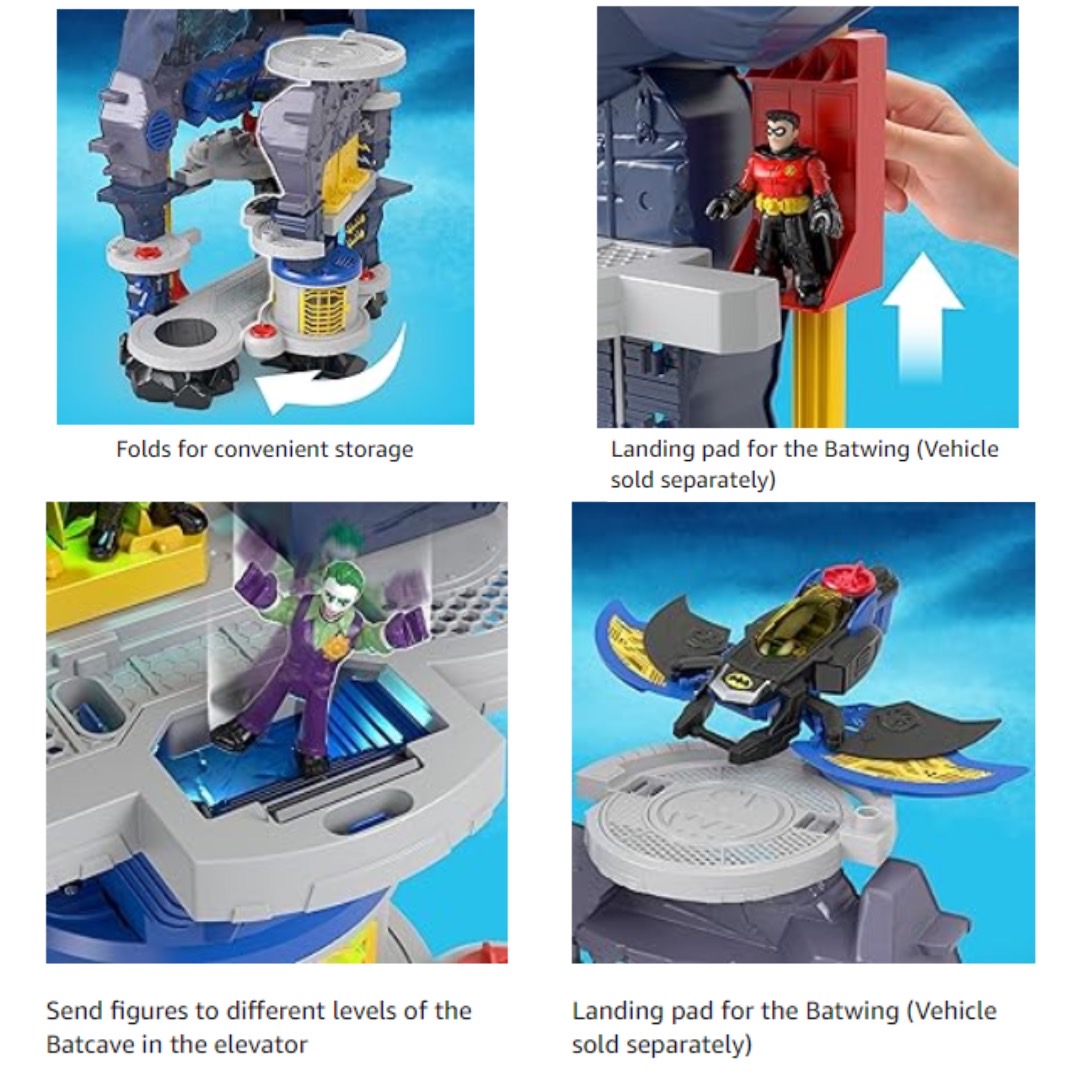 Folds for convenient storage

Landing pad for the Batwing (Vehicle sold separately)

Send figures to different levels of the Batcave in the elevator

Landing pad for the Batwing (Vehicle sold separately)