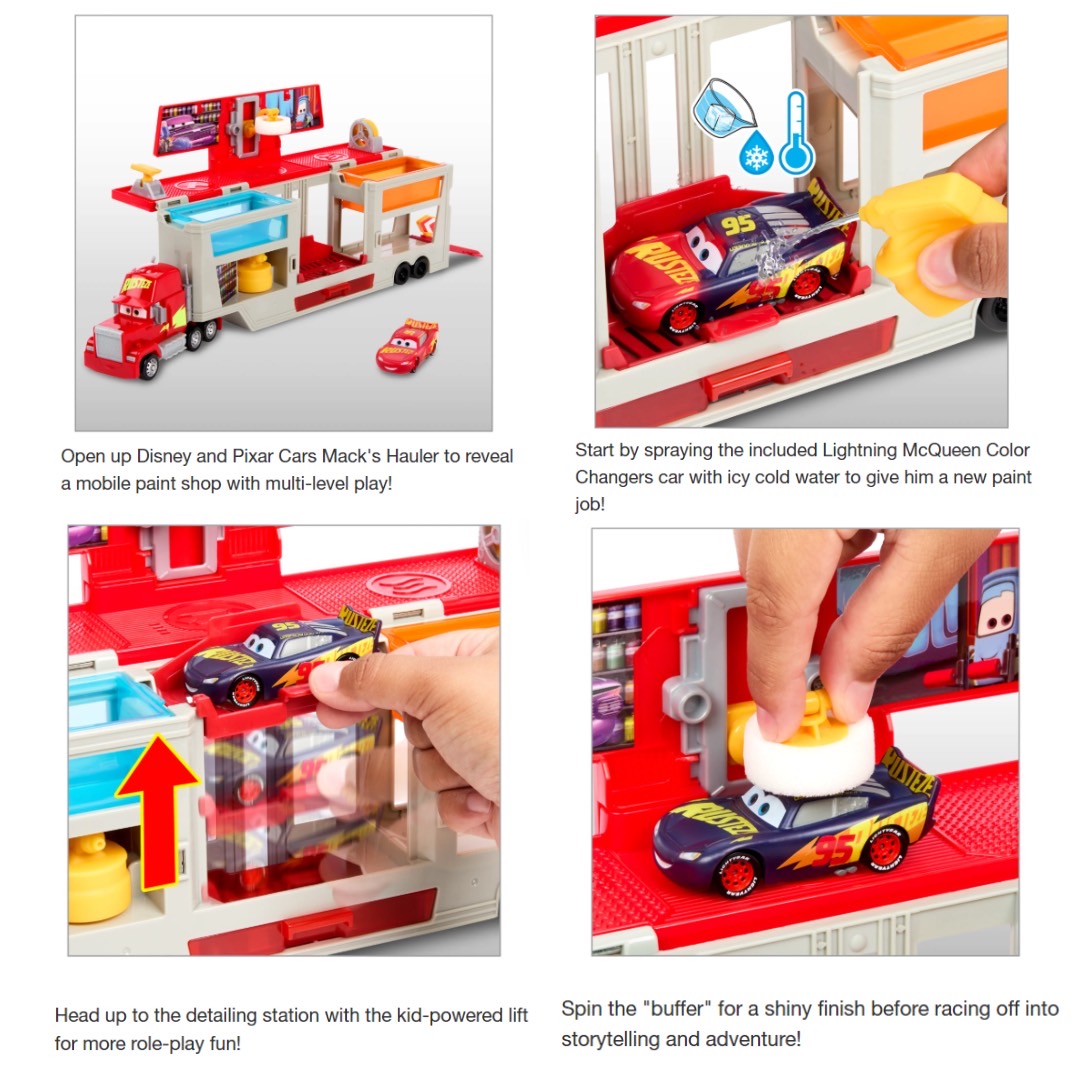 Open up Disney and Pixar Cars Mack's Hauler to reveal a mobile paint shop with multi-level play!

Start by spraying the included Lightning McQueen Color Changers car with icy cold water to give him a new paint job!

Head up to the detailing station with the kid-powered lift for more role-play fun!

Spin the "buffer" for a shiny finish before racing off into storytelling and adventure!