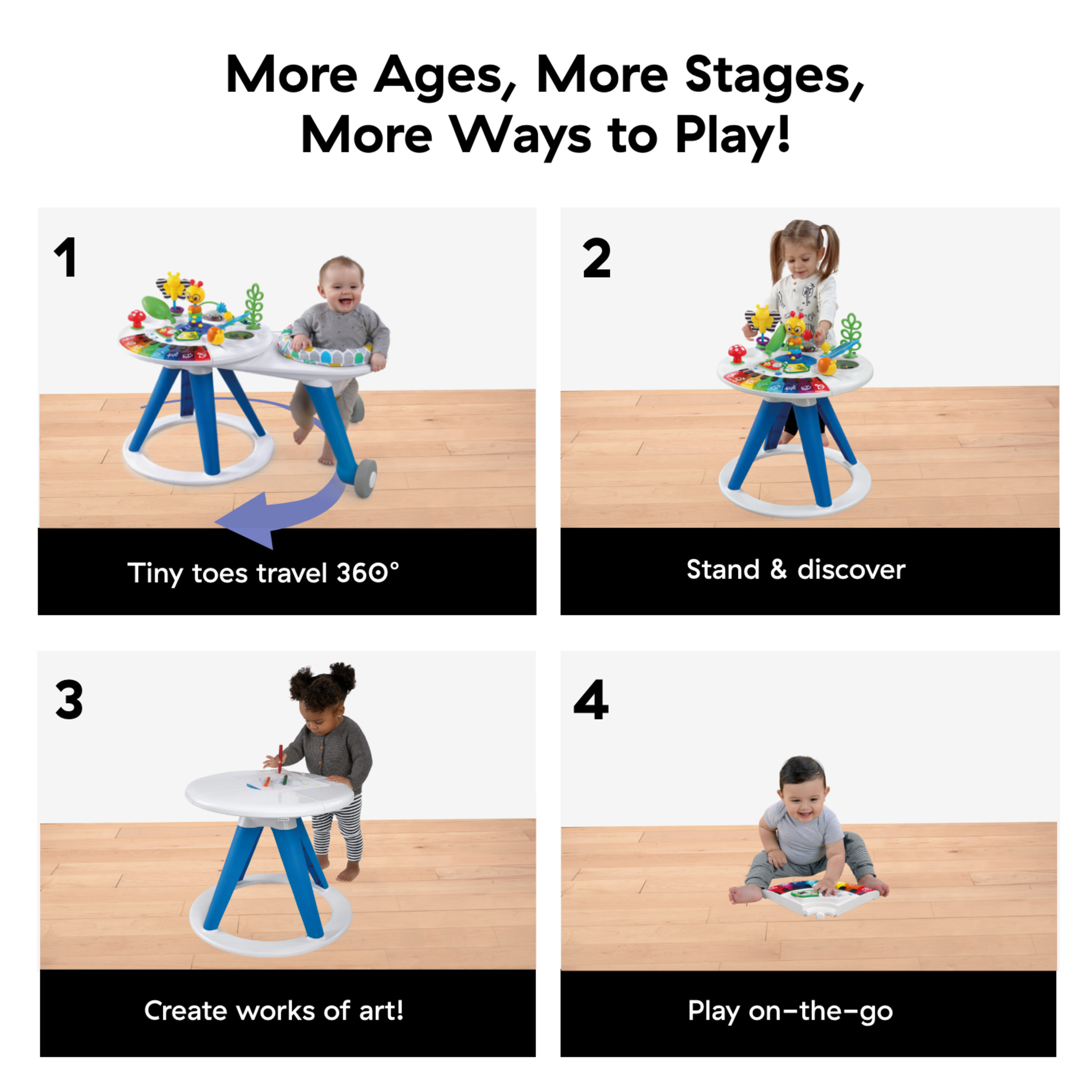 More Ages, More Stages, More Ways to Play!

1

Tiny toes travel 360°

2

Stand & discover

3

Create works of art!

4

Play on-the-go