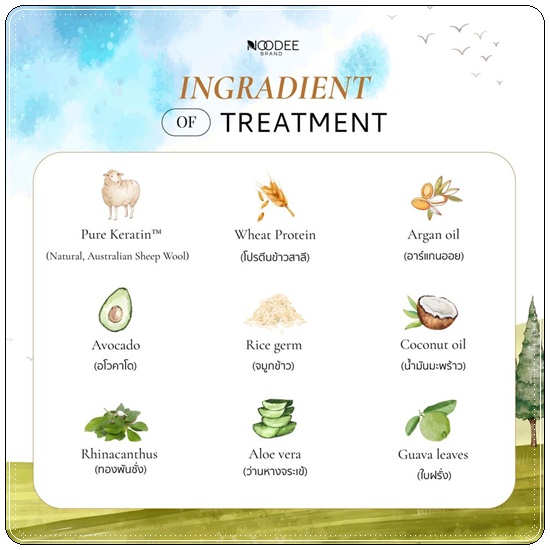 NOODEE
BRAND

INGRADIENT
OF TREATMENT

Pure Keratin™
(Natural, Australian Sheep Wool)

Wheat Protein
(โปรตีนข้าวสาลี)

Argan oil
(อาร์แกนออย)

Avocado
(อโวคาโด)

Rice germ
(จมูกข้าว)

Coconut oil
(น้ำมันมะพร้าว)

Rhinacanthus
(ทองพันชั่ง)

Aloe vera
(ว่านหางจระเข้)

Guava leaves
(ใบฝรั่ง)