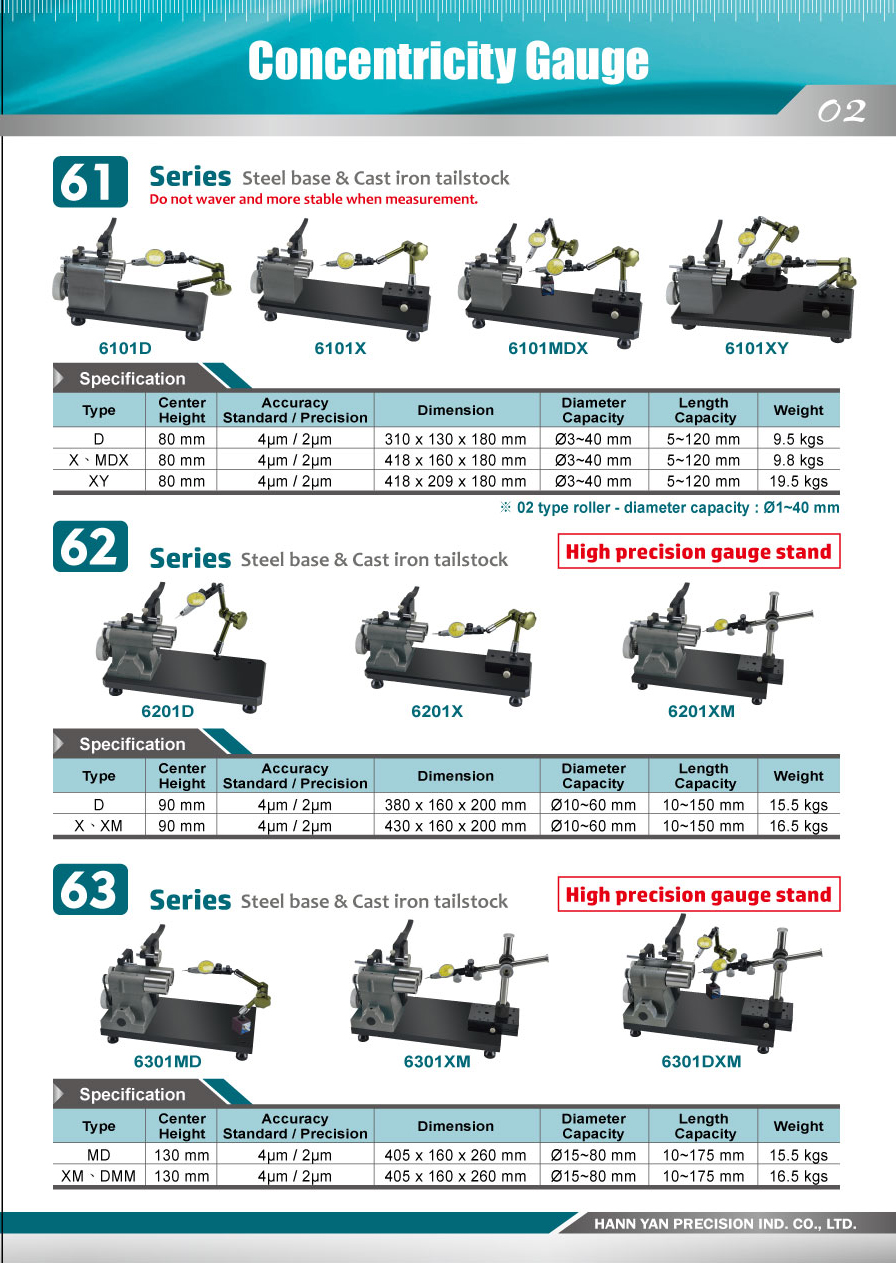 Concentricity Gauge

02

61 Series Steel base & Cast iron tailstock
Do not waver and more stable when measurement.

6101D 6101X 6101MDX 6101XY

Specification

| Type | Center Height | Accuracy Standard / Precision | Dimension | Diameter Capacity | Length Capacity | Weight |
|---|---|---|---|---|---|---|
| D | 80 mm | 4μm / 2μm | 310 x 130 x 180 mm | Ø3~40 mm | 5~120 mm | 9.5 kgs |
| X、MDX | 80 mm | 4μm / 2μm | 418 x 160 x 180 mm | Ø3~40 mm | 5~120 mm | 9.8 kgs |
| XY | 80 mm | 4μm / 2μm | 418 x 209 x 180 mm | Ø3~40 mm | 5~120 mm | 19.5 kgs |

※ 02 type roller - diameter capacity : Ø1~40 mm

62 Series Steel base & Cast iron tailstock

High precision gauge stand

6201D 6201X 6201XM

Specification

| Type | Center Height | Accuracy Standard / Precision | Dimension | Diameter Capacity | Length Capacity | Weight |
|---|---|---|---|---|---|---|
| D | 90 mm | 4μm / 2μm | 380 x 160 x 200 mm | Ø10~60 mm | 10~150 mm | 15.5 kgs |
| X、XM | 90 mm | 4μm / 2μm | 430 x 160 x 200 mm | Ø10~60 mm | 10~150 mm | 16.5 kgs |

63 Series Steel base & Cast iron tailstock

High precision gauge stand

6301MD 6301XM 6301DXM

Specification

| Type | Center Height | Accuracy Standard / Precision | Dimension | Diameter Capacity | Length Capacity | Weight |
|---|---|---|---|---|---|---|
| MD | 130 mm | 4μm / 2μm | 405 x 160 x 260 mm | Ø15~80 mm | 10~175 mm | 15.5 kgs |
| XM、DMM | 130 mm | 4μm / 2μm | 405 x 160 x 260 mm | Ø15~80 mm | 10~175 mm | 16.5 kgs |

HANN YAN PRECISION IND. CO., LTD.