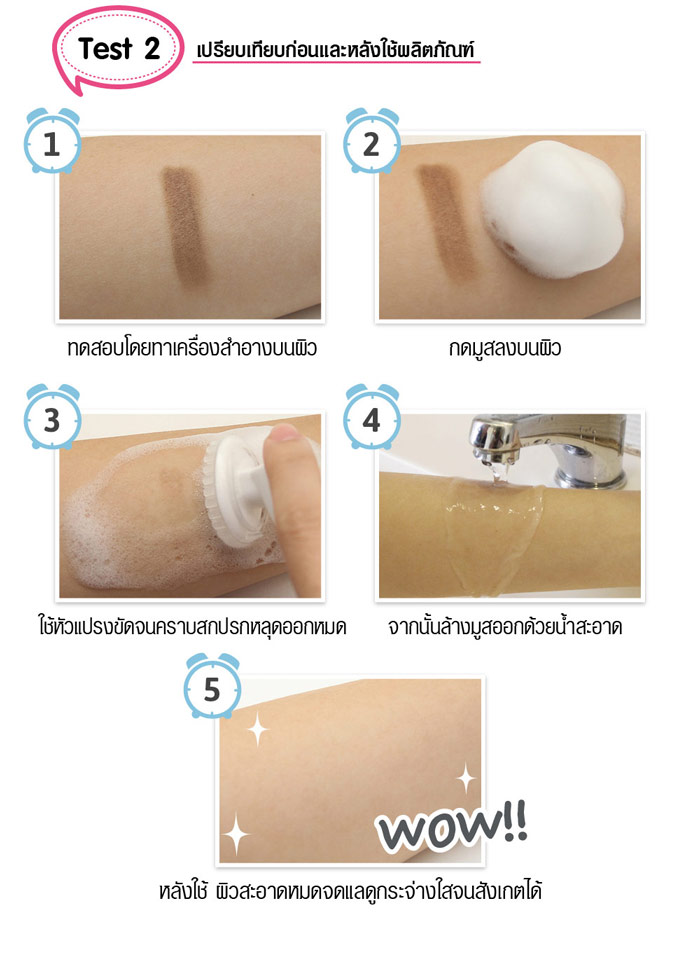 Test 2 เปรียบเทียบก่อนและหลังใช้ผลิตภัณฑ์

1

ทดสอบโดยทาเครื่องสำอางบนผิว

2

กดมูสลงบนผิว

3

ใช้หัวแปรงขัดจนคราบสกปรกหลุดออกหมด

4

จากนั้นล้างมูสออกด้วยน้ำสะอาด

5

WOW!!

หลังใช้ ผิวสะอาดหมดจดแลดูกระจ่างใสจนสังเกตได้