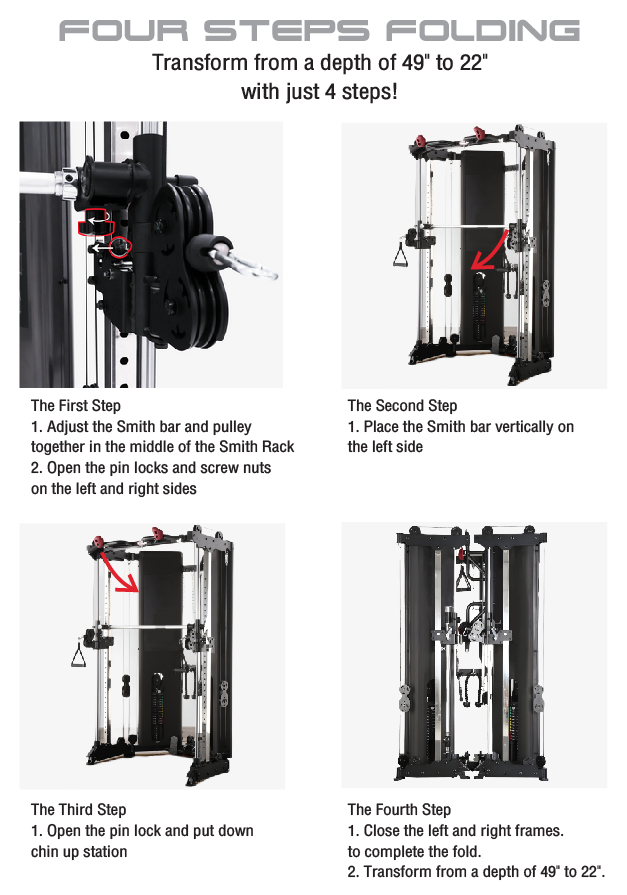 FOUR STEPS FOLDING

Transform from a depth of 49" to 22" with just 4 steps!

The First Step
1. Adjust the Smith bar and pulley together in the middle of the Smith Rack
2. Open the pin locks and screw nuts on the left and right sides

The Second Step
1. Place the Smith bar vertically on the left side

The Third Step
1. Open the pin lock and put down chin up station

The Fourth Step
1. Close the left and right frames. to complete the fold.
2. Transform from a depth of 49" to 22".