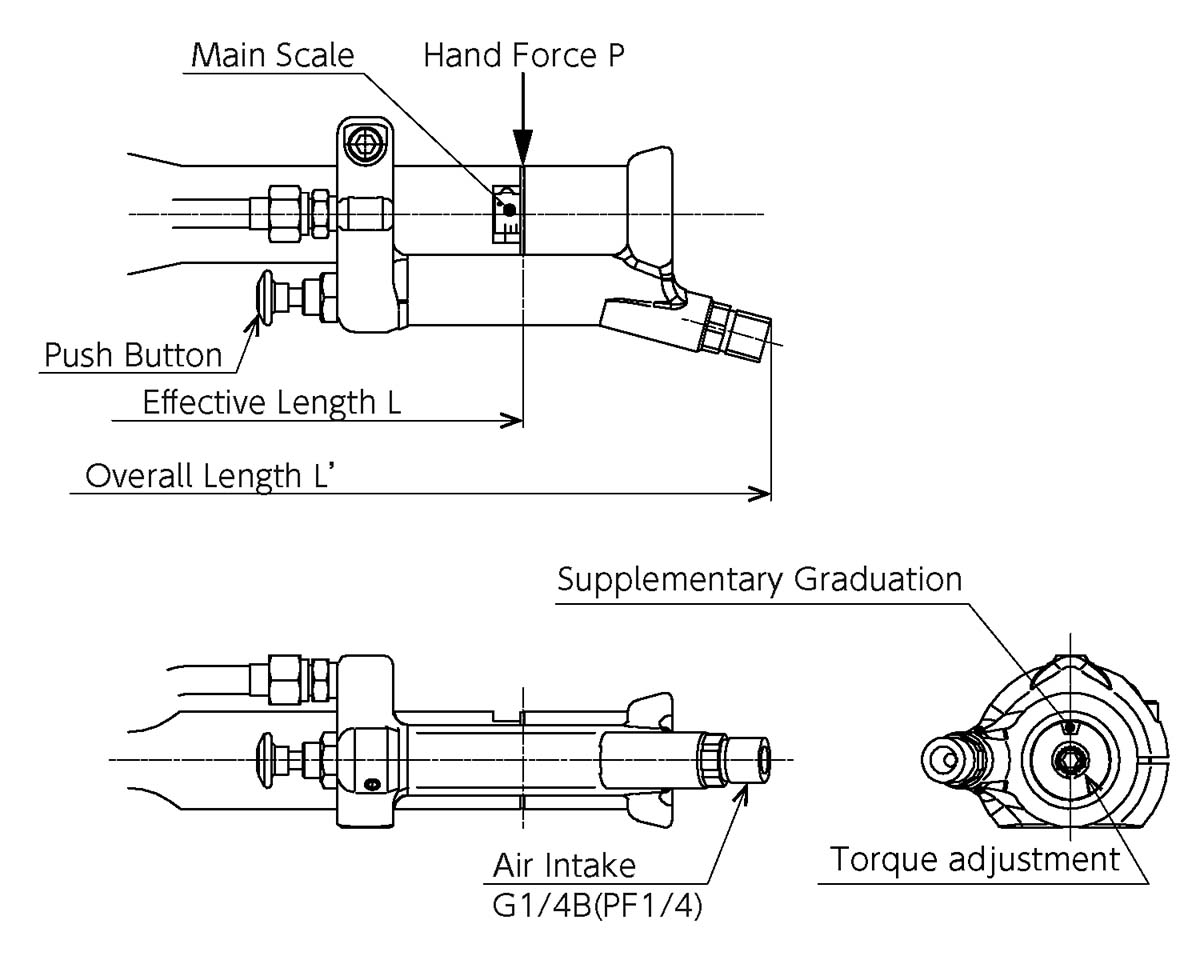 Main Scale
Hand Force P
Push Button
Effective Length L
Overall Length L'
Supplementary Graduation
Air Intake
G1/4B(PF1/4)
Torque adjustment