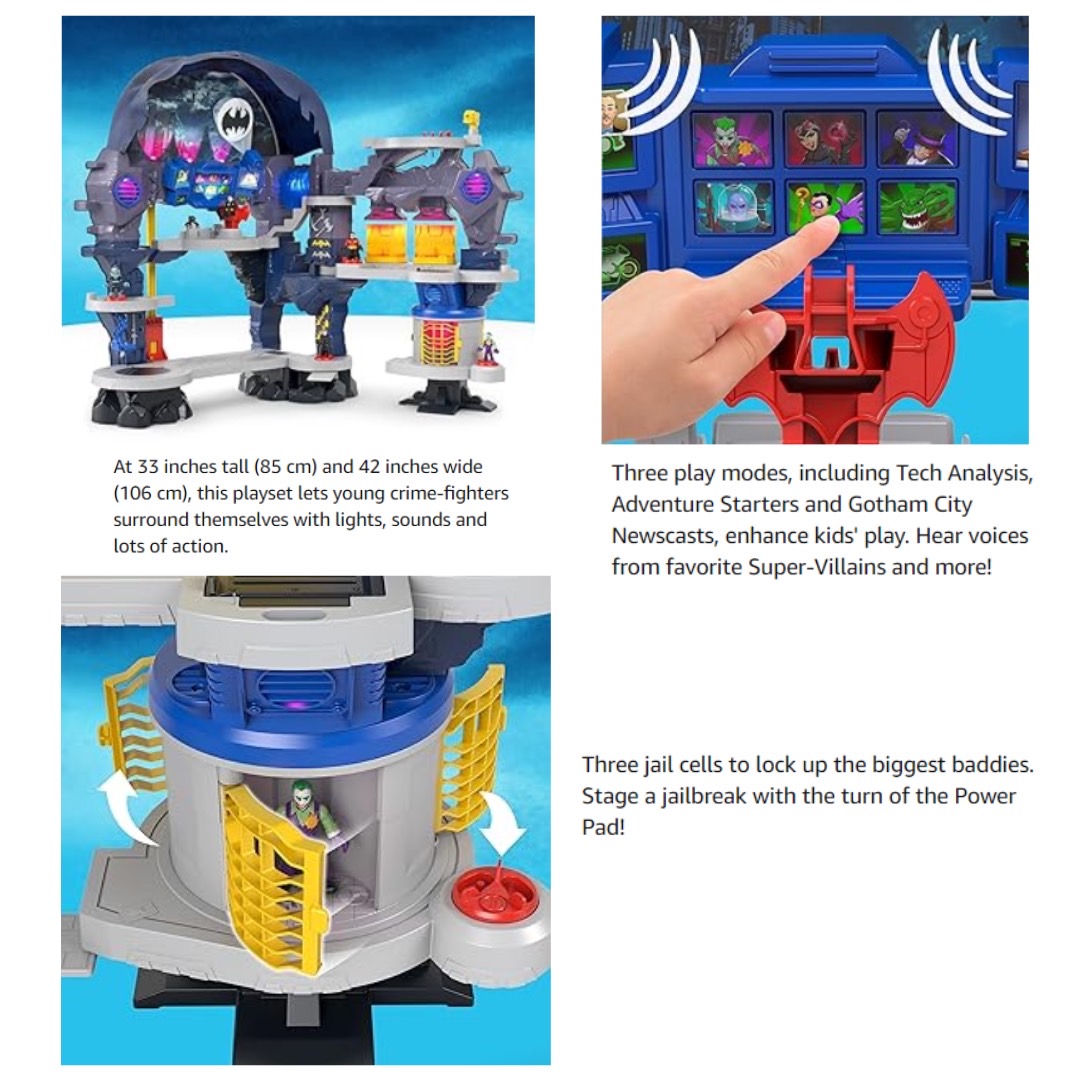 At 33 inches tall (85 cm) and 42 inches wide (106 cm), this playset lets young crime-fighters surround themselves with lights, sounds and lots of action.

Three play modes, including Tech Analysis, Adventure Starters and Gotham City Newscasts, enhance kids' play. Hear voices from favorite Super-Villains and more!

Three jail cells to lock up the biggest baddies. Stage a jailbreak with the turn of the Power Pad!